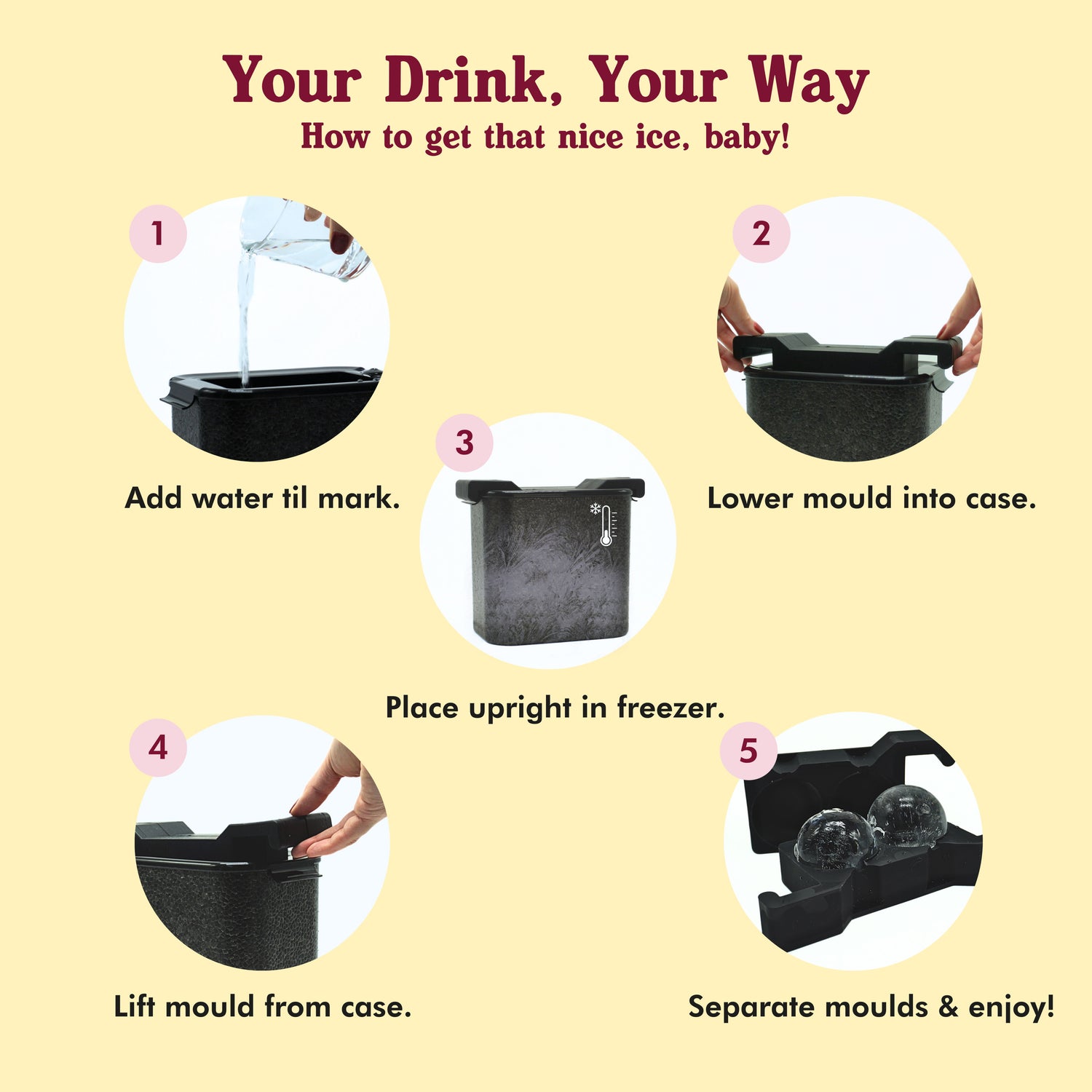 Your Drink, Your Way
How to get that nice ice, baby!

1
Add water til mark.

2
Lower mould into case.

3
Place upright in freezer.

4
Lift mould from case.

5
Separate moulds & enjoy!